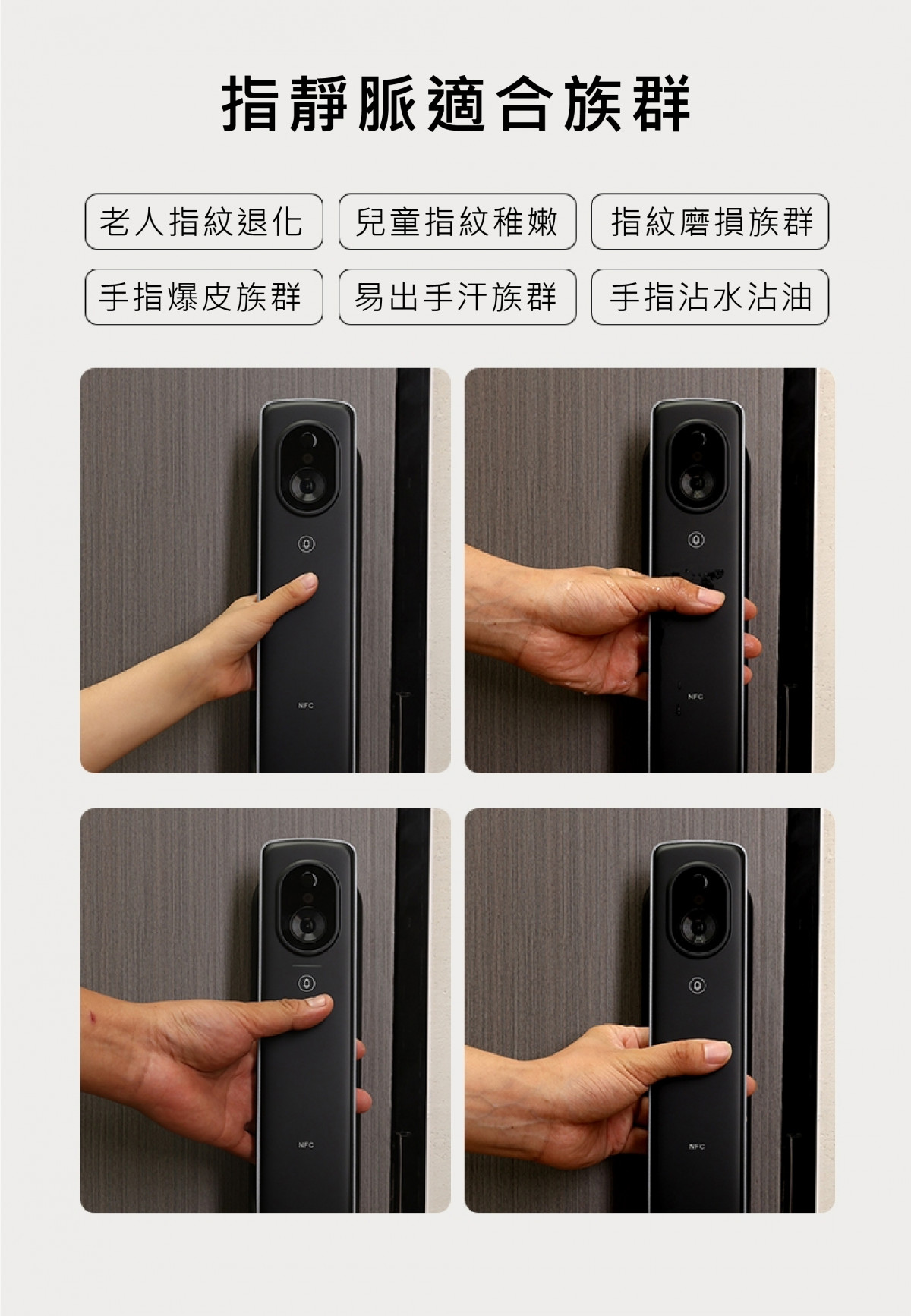 指靜脈適合族群

老人指紋退化

兒童指紋稚嫩

指紋磨損族群

手指爆皮族群

易出手汗族群

手指沾水沾油

NFC

NFC

NFC

NFC